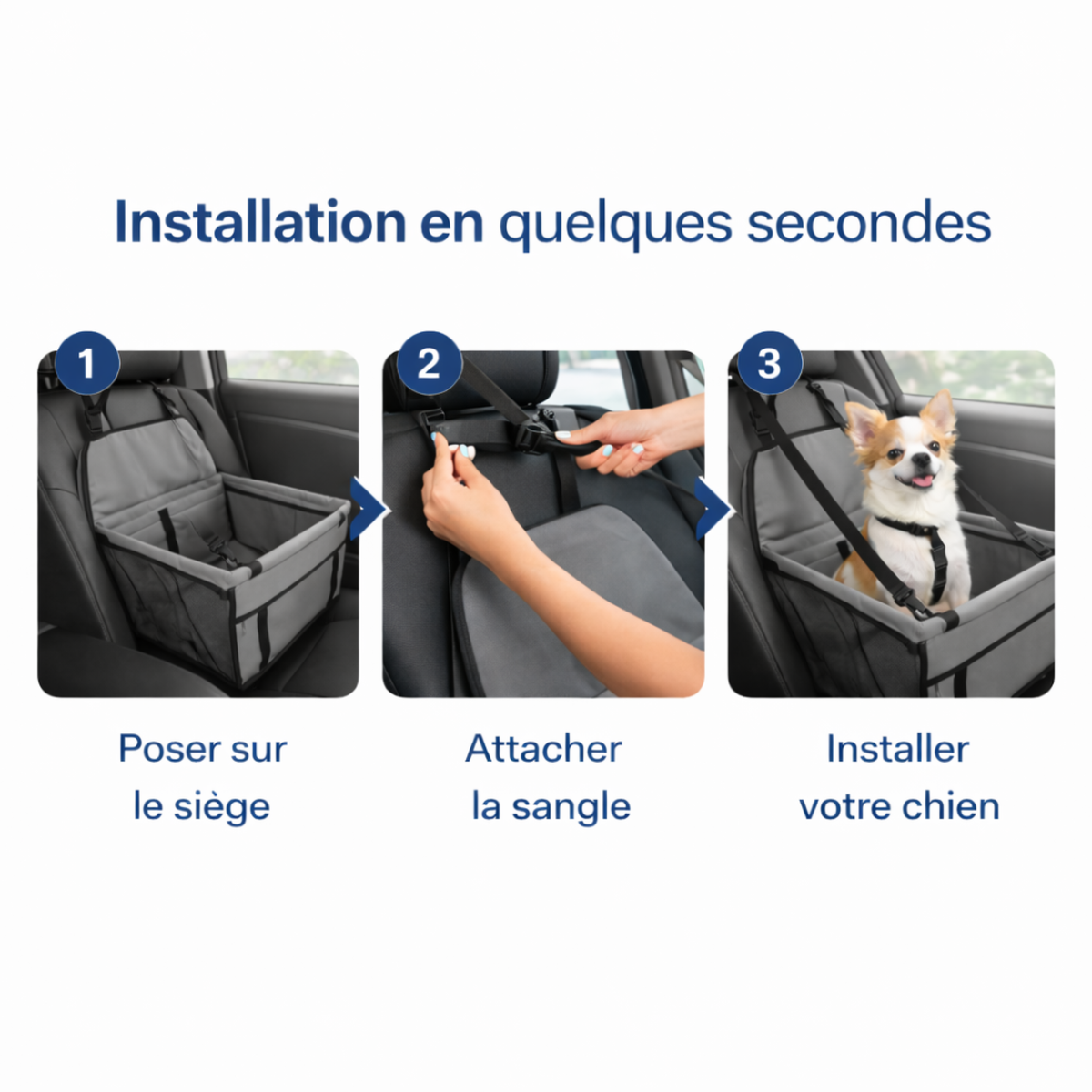 Installation en quelques secondes

1

Poser sur le siège

2

Attacher la sangle

3

Installer votre chien