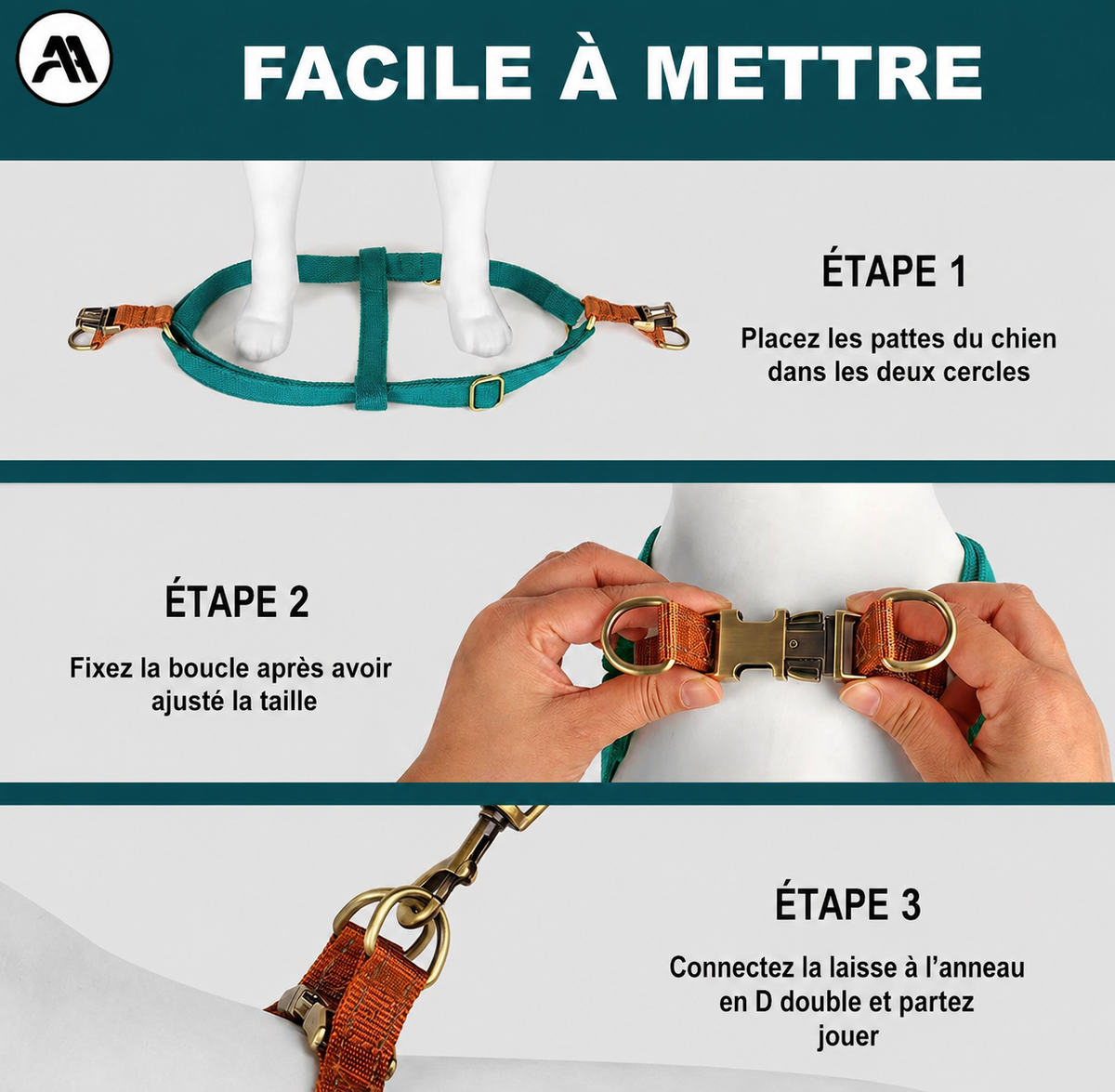 FACILE À METTRE

ÉTAPE 1

Placez les pattes du chien dans les deux cercles

ÉTAPE 2

Fixez la boucle après avoir ajusté la taille

ÉTAPE 3

Connectez la laisse à l'anneau en D double et partez jouer